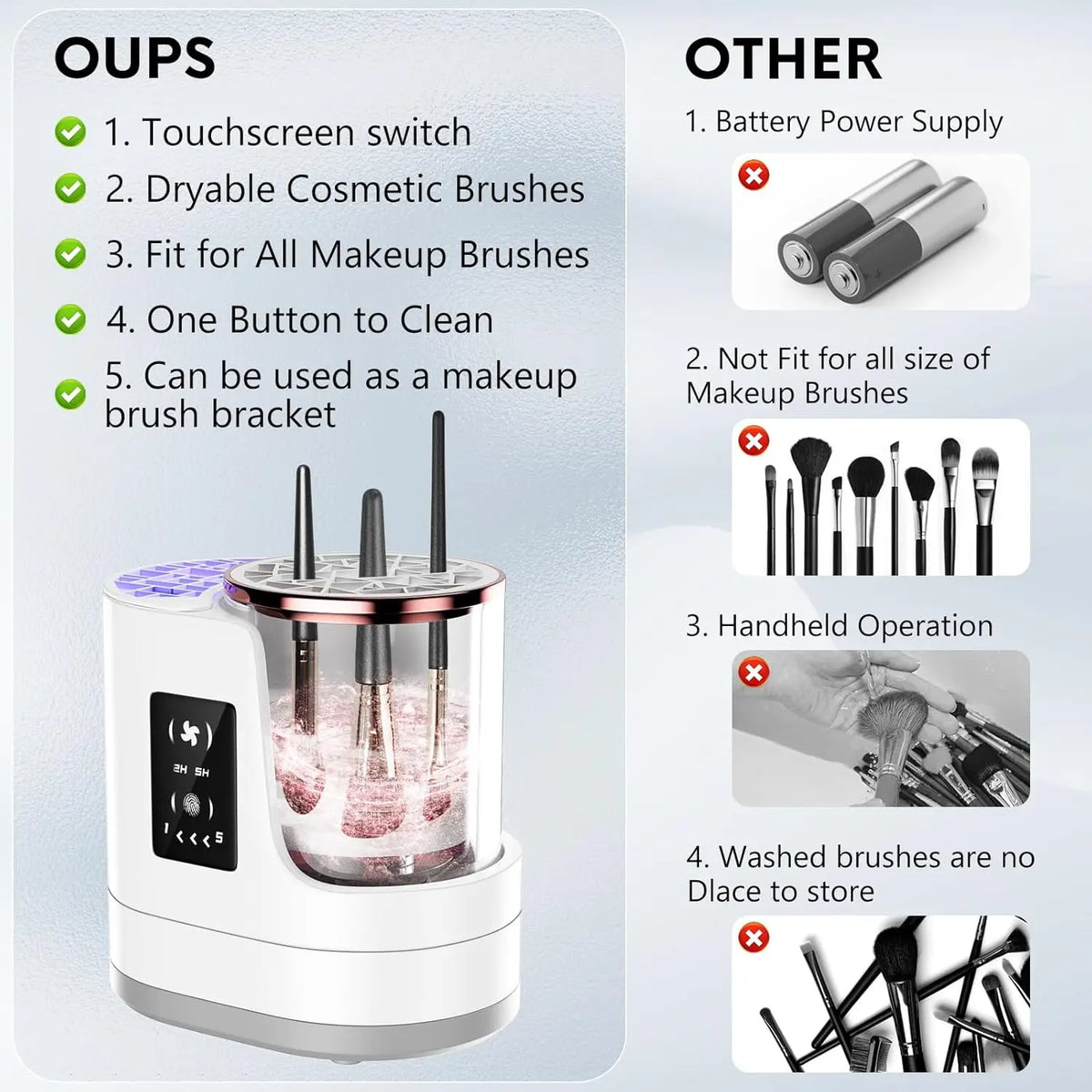 OUPS

1. Touchscreen switch

2. Dryable Cosmetic Brushes

3. Fit for All Makeup Brushes

4. One Button to Clean

5. Can be used as a makeup brush bracket

2H 5H

1 < < < 5

OTHER

1. Battery Power Supply

2. Not Fit for all size of Makeup Brushes

3. Handheld Operation

4. Washed brushes are no Dlace to store